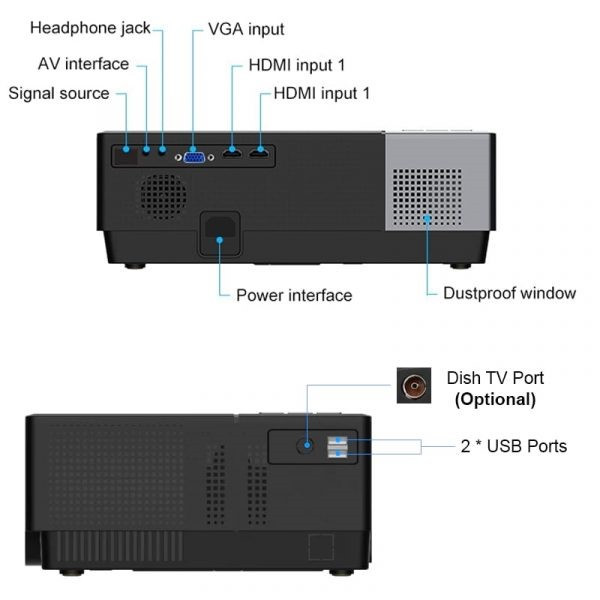 Headphone jack
VGA input
AV interface
HDMI input 1
Signal source
HDMI input 1
Power interface
Dustproof window
Dish TV Port
(Optional)
2 * USB Ports